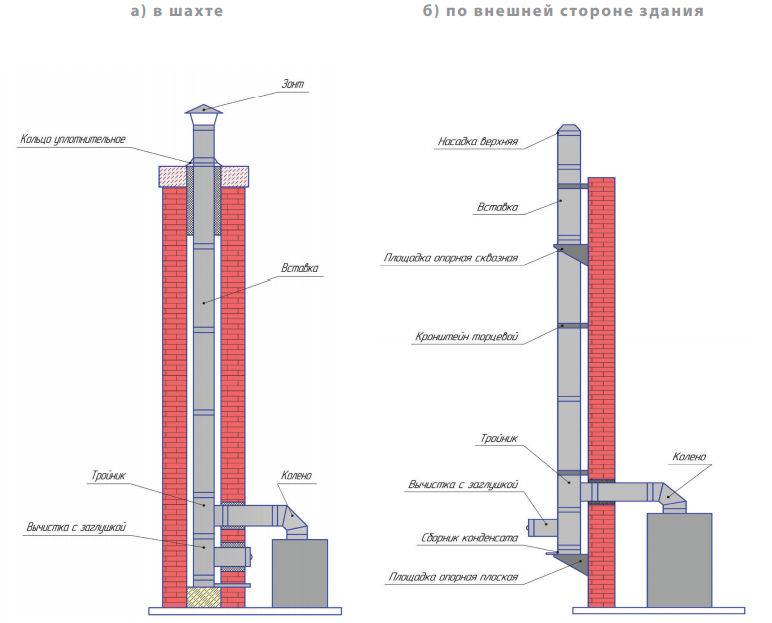 а) в шахте

Зонт

Кольцо уплотнительное

Вставка

Тройник

Колено

Вычистка с заглушкой

б) по внешней стороне здания

Насадка верхняя

Вставка

Площадка опорная сквозная

Кронштейн торцевой

Тройник

Колено

Вычистка с заглушкой

Сборник конденсата

Площадка опорная плоская