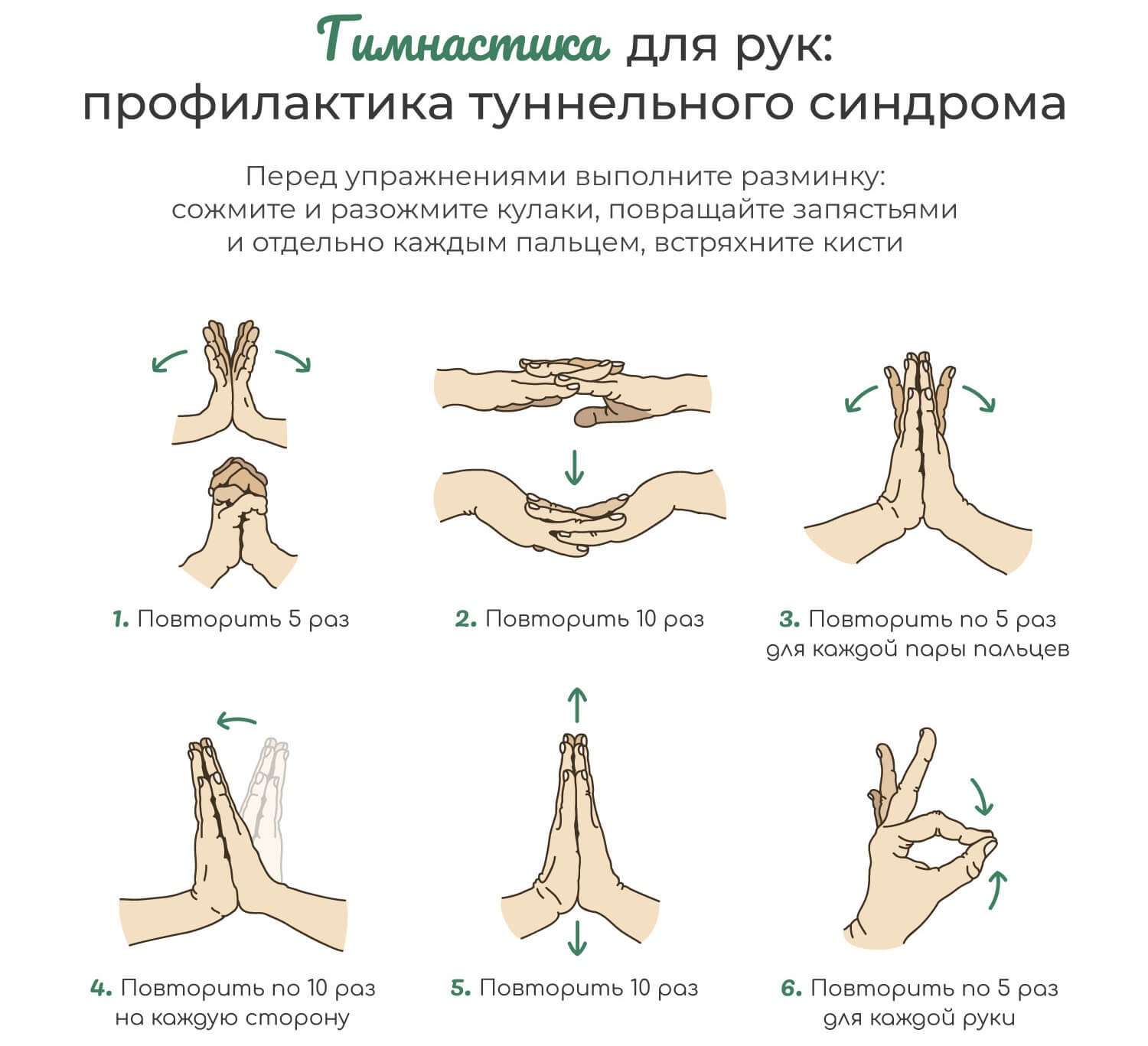 Гимнастика для рук: профилактика туннельного синдрома

Перед упражнениями выполните разминку: сожмите и разожмите кулаки, повращайте запястьями и отдельно каждым пальцем, встряхните кисти

1. Повторить 5 раз

2. Повторить 10 раз

3. Повторить по 5 раз для каждой пары пальцев

4. Повторить по 10 раз на каждую сторону

5. Повторить 10 раз

6. Повторить по 5 раз для каждой руки