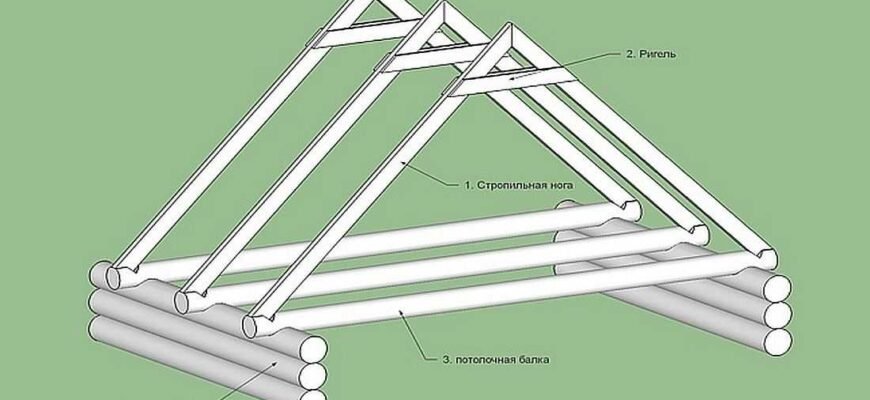 2. Ригель

1. Стропильная нога

3. потолочная балка