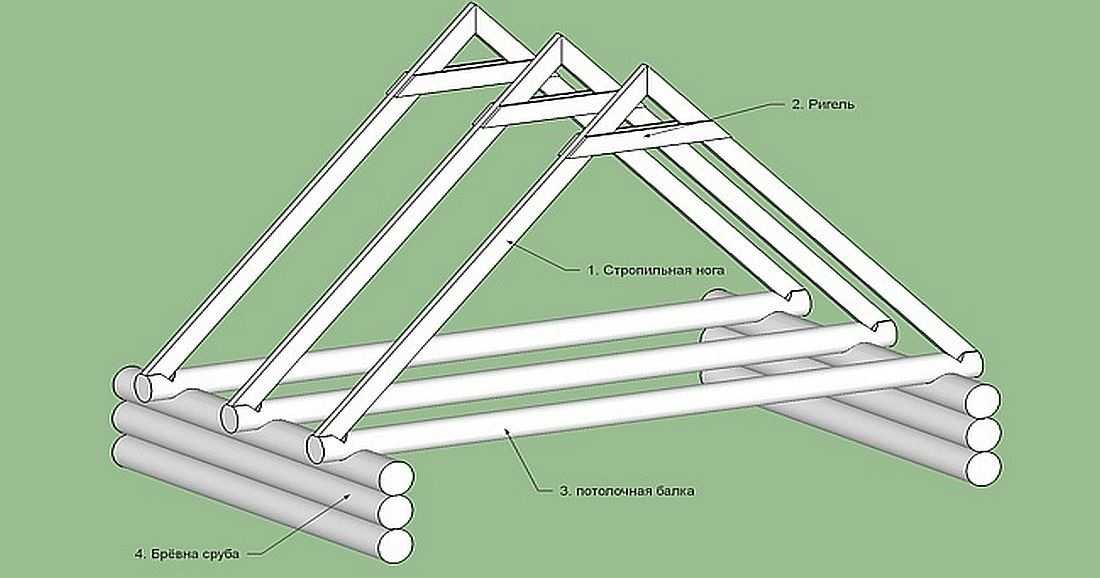 2. Ригель

1. Стропильная нога

3. потолочная балка

4. Брёвна сруба