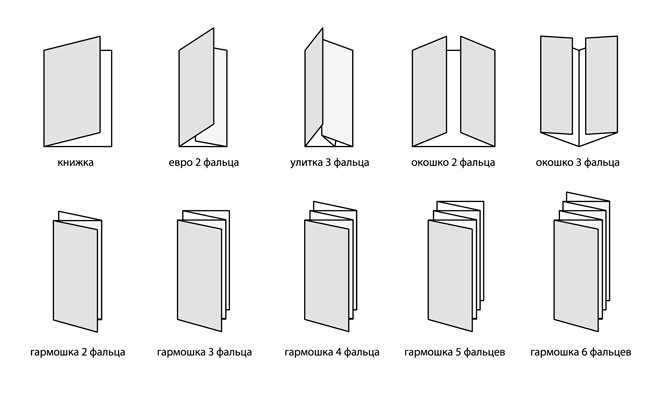 книжка

евро 2 фальца

улитка 3 фальца

окошко 2 фальца

окошко 3 фальца

гармошка 2 фальца

гармошка 3 фальца

гармошка 4 фальца

гармошка 5 фальцев

гармошка 6 фальцев